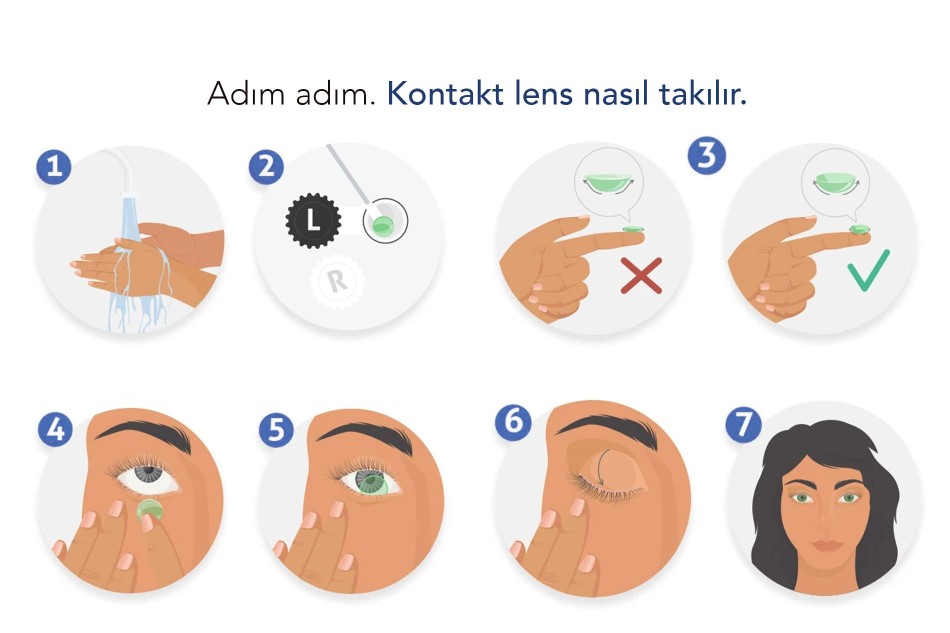 Adım adım. Kontakt lens nasıl takılır.

1

2

L

R

3

4

5

6

7